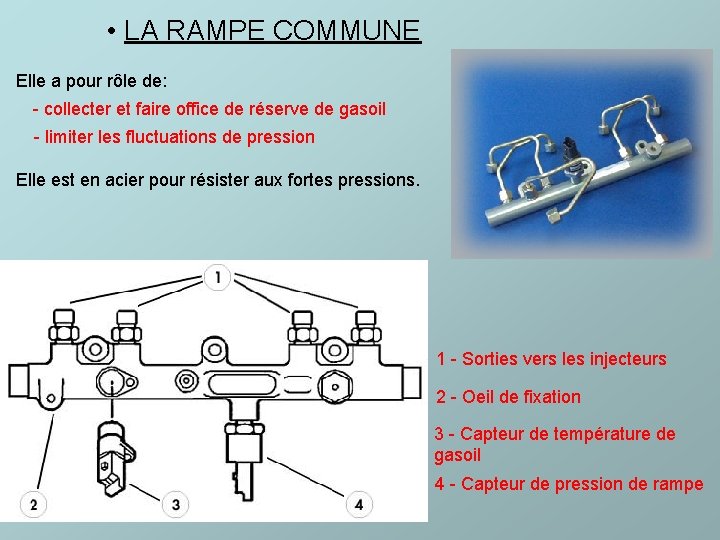 • LA RAMPE COMMUNE

Elle a pour rôle de:

- collecter et faire office de réserve de gasoil

- limiter les fluctuations de pression

Elle est en acier pour résister aux fortes pressions.

1

2

3

4

1 - Sorties vers les injecteurs

2 - Oeil de fixation

3 - Capteur de température de gasoil

4 - Capteur de pression de rampe