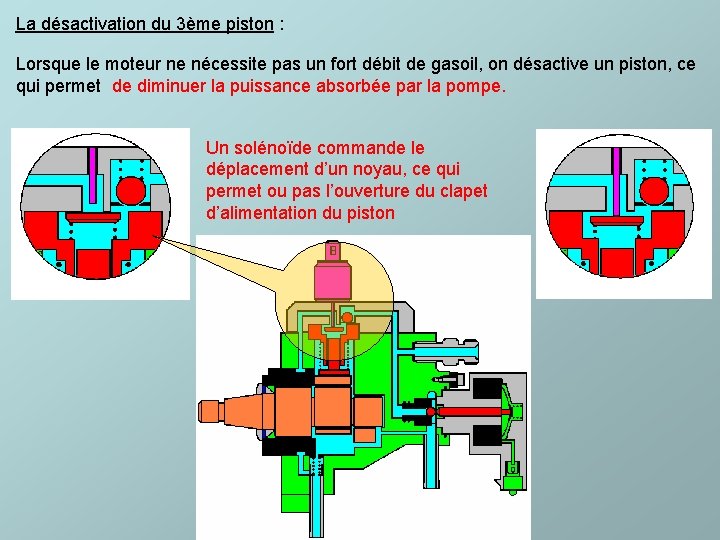 La désactivation du 3ème piston :

Lorsque le moteur ne nécessite pas un fort débit de gasoil, on désactive un piston, ce qui permet de diminuer la puissance absorbée par la pompe.

Un solénoïde commande le déplacement d'un noyau, ce qui permet ou pas l'ouverture du clapet d'alimentation du piston