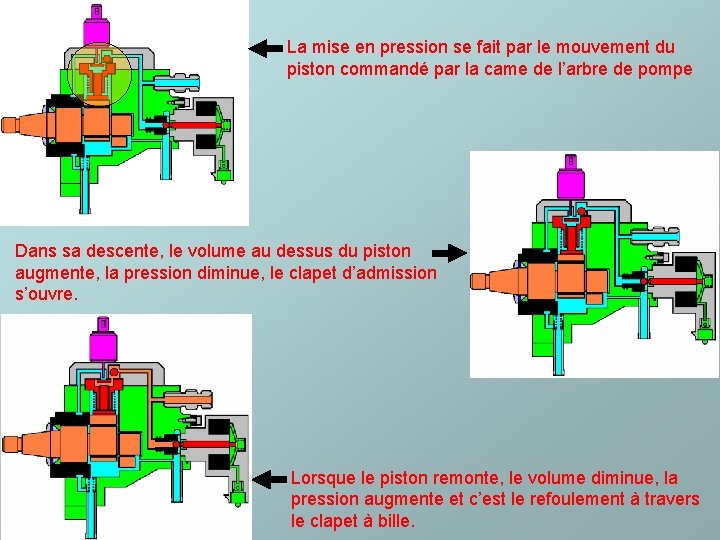 La mise en pression se fait par le mouvement du piston commandé par la came de l'arbre de pompe

Dans sa descente, le volume au dessus du piston augmente, la pression diminue, le clapet d'admission s'ouvre.

Lorsque le piston remonte, le volume diminue, la pression augmente et c'est le refoulement à travers le clapet à bille.