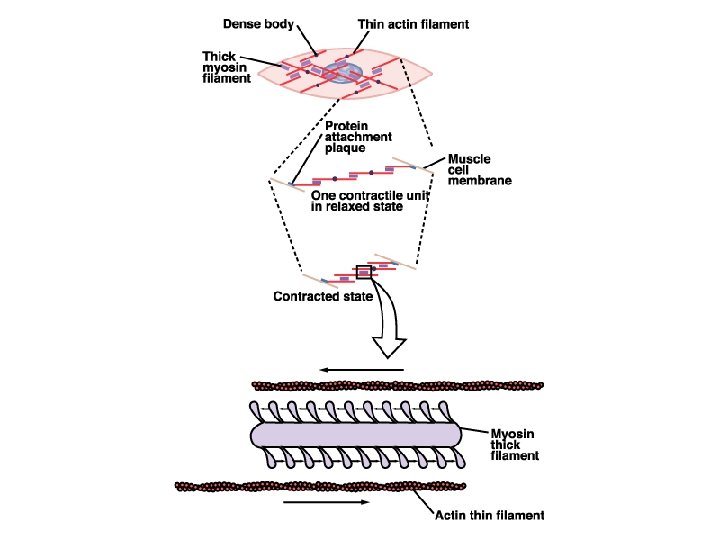 Dense body

Thin actin filament

Thick myosin filament

Protein attachment plaque

Muscle cell membrane

One contractile unit in relaxed state

Contracted state

Myosin thick filament

Actin thin filament