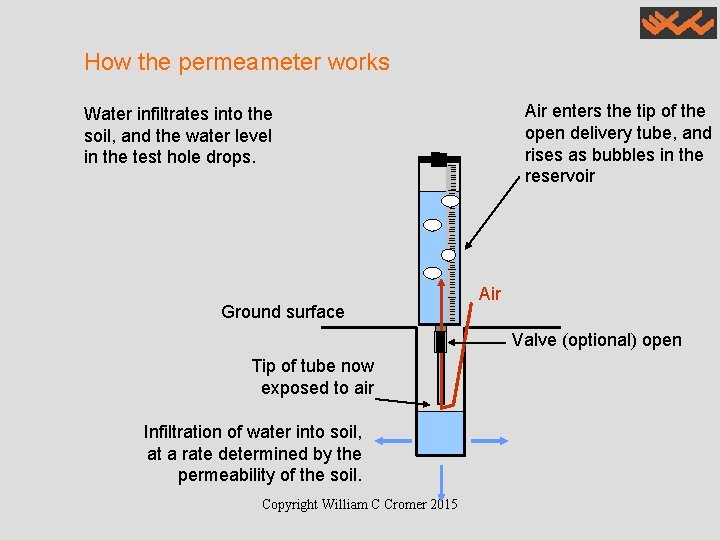 How the permeameter works

Water infiltrates into the soil, and the water level in the test hole drops.

Air enters the tip of the open delivery tube, and rises as bubbles in the reservoir

Air

Ground surface

Valve (optional) open

Tip of tube now exposed to air

Infiltration of water into soil, at a rate determined by the permeability of the soil.

Copyright William C Cromer 2015