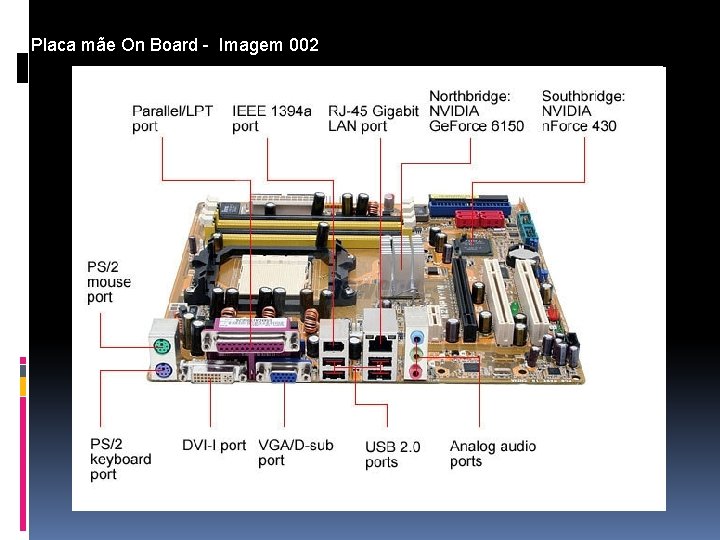 Placa mãe On Board - Imagem 002

Parallel/LPT port

IEEE 1394a port

RJ-45 Gigabit LAN port

Northbridge: NVIDIA GeForce 6150

Southbridge: NVIDIA nForce 430

PS/2 mouse port

PS/2 keyboard port

DVI-I port

VGA/D-sub port

USB 2.0 ports

Analog audio ports