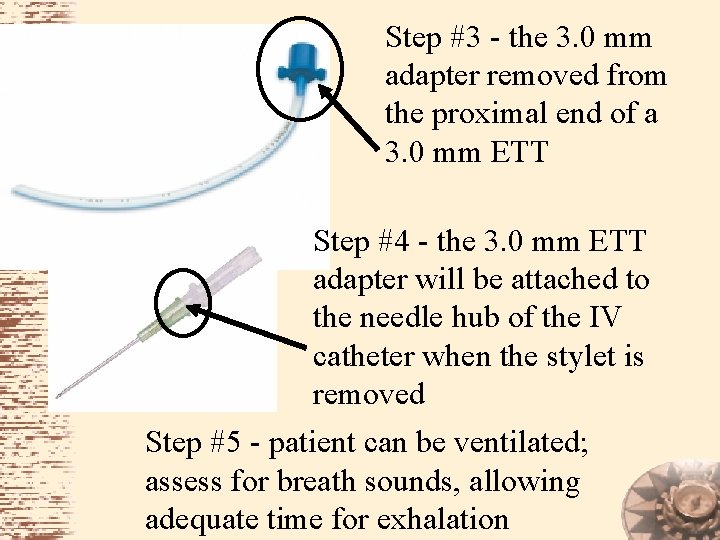 Step #3 - the 3.0 mm adapter removed from the proximal end of a 3.0 mm ETT

Step #4 - the 3.0 mm ETT adapter will be attached to the needle hub of the IV catheter when the stylet is removed

Step #5 - patient can be ventilated; assess for breath sounds, allowing adequate time for exhalation