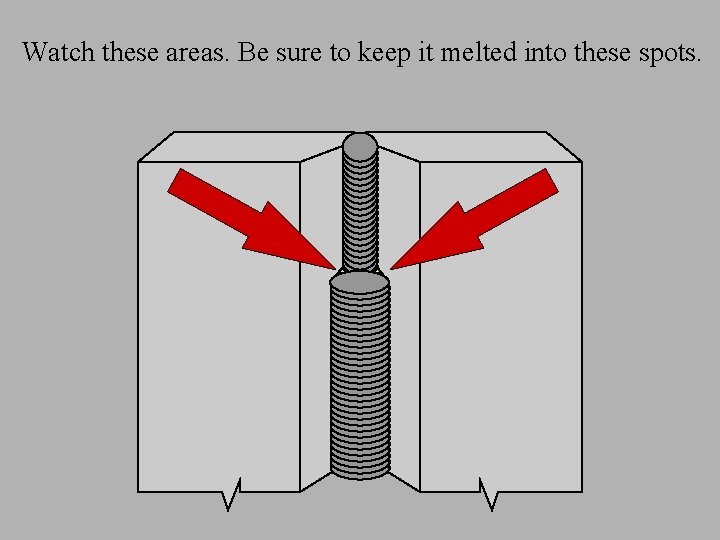 Watch these areas. Be sure to keep it melted into these spots.