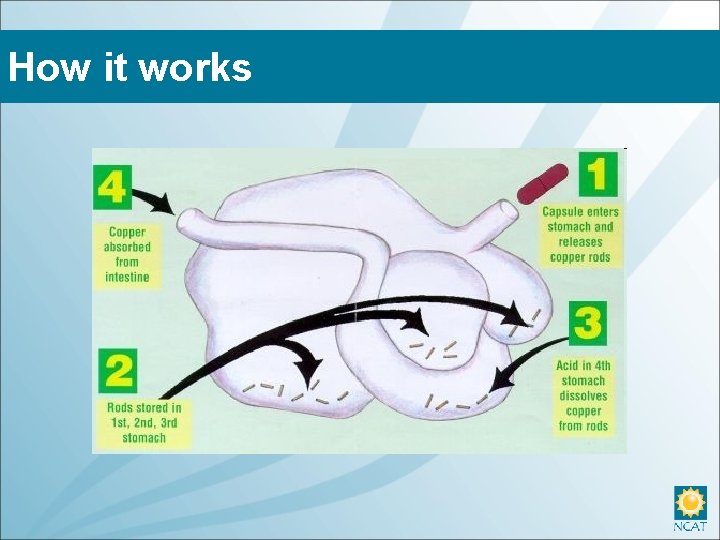 How it works

1

Capsule enters stomach and releases copper rods

2

Rods stored in 1st, 2nd, 3rd stomach

3

Acid in 4th stomach dissolves copper from rods

4

Copper absorbed from intestine

NCAT