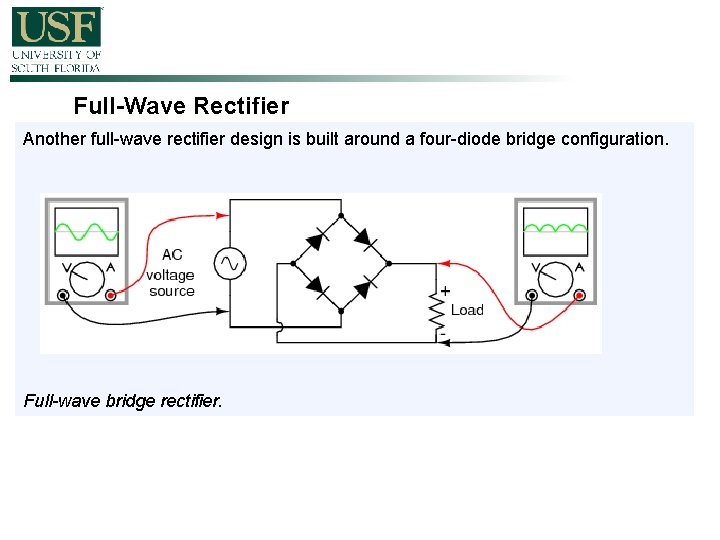 USF
UNIVERSITY OF
SOUTH FLORIDA

Full-Wave Rectifier

Another full-wave rectifier design is built around a four-diode bridge configuration.

V A

AC voltage source

+
Load
-

V A

Full-wave bridge rectifier.