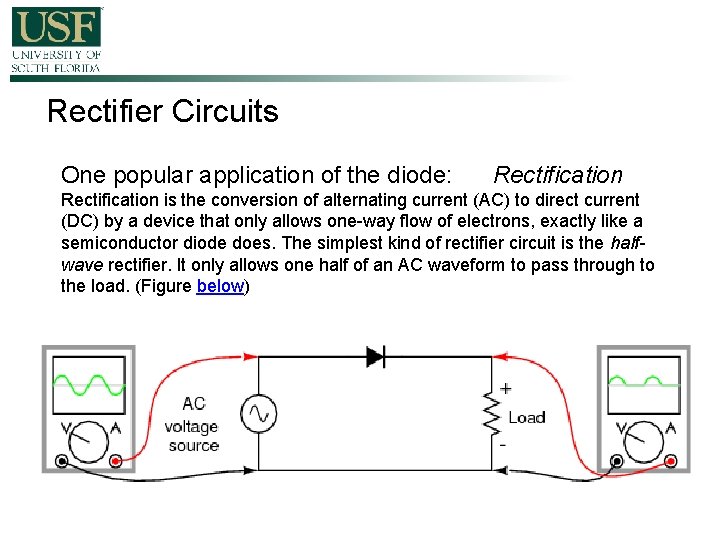 USF
UNIVERSITY OF
SOUTH FLORIDA

Rectifier Circuits

One popular application of the diode: Rectification

Rectification is the conversion of alternating current (AC) to direct current (DC) by a device that only allows one-way flow of electrons, exactly like a semiconductor diode does. The simplest kind of rectifier circuit is the half-wave rectifier. It only allows one half of an AC waveform to pass through to the load. (Figure below)

V A

AC
voltage
source

+
Load
-

V A