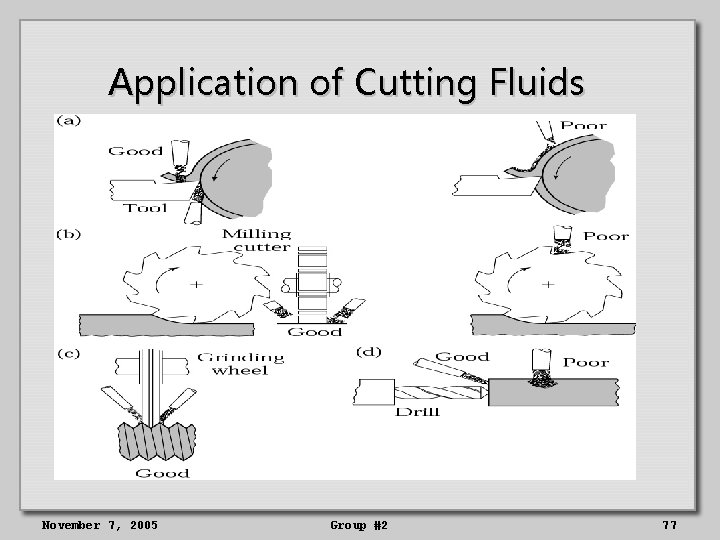 Application of Cutting Fluids

(a)
Good
Tool
Poor

(b)
Milling cutter
Good
Poor

(c)
Grinding wheel
Good

(d)
Good
Poor
Drill

November 7, 2005
Group #2
77