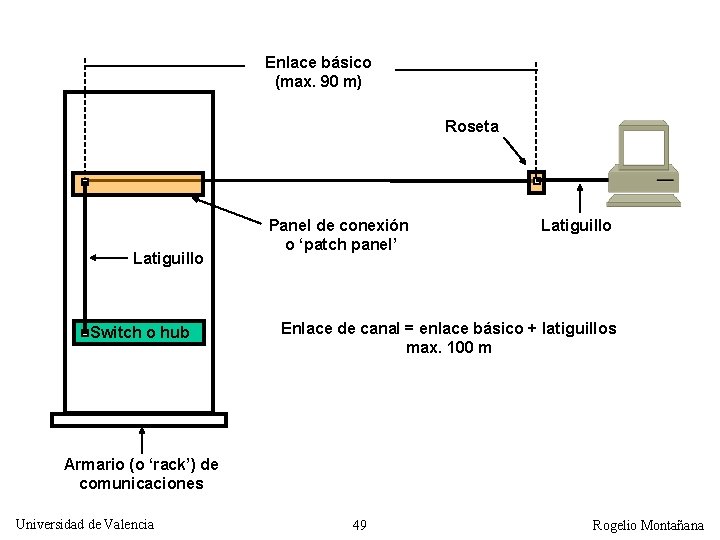 Enlace básico
(max. 90 m)

Roseta

Panel de conexión
o ‘patch panel’

Latiguillo

Latiguillo

Switch o hub

Enlace de canal = enlace básico + latiguillos
max. 100 m

Armario (o ‘rack’) de
comunicaciones

Universidad de Valencia

49

Rogelio Montañana