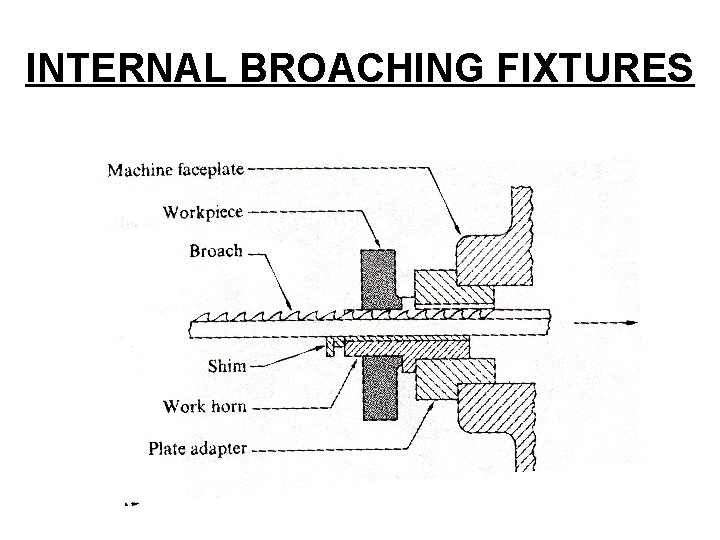 INTERNAL BROACHING FIXTURES

Machine faceplate

Workpiece

Broach

Shim

Work horn

Plate adapter