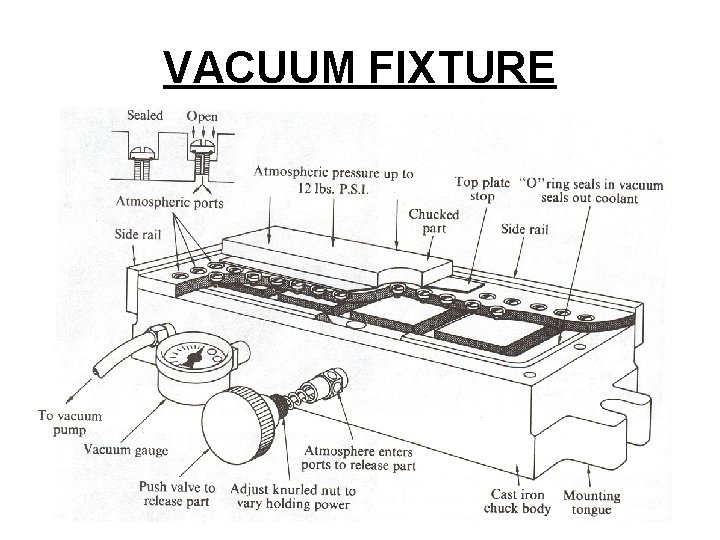 VACUUM FIXTURE

Sealed

Open

Atmospheric ports

Atmospheric pressure up to 12 lbs. P.S.I.

Top plate stop

"O" ring seals in vacuum seals out coolant

Chucked part

Side rail

Side rail

To vacuum pump

Vacuum gauge

Push valve to release part

Adjust knurled nut to vary holding power

Atmosphere enters ports to release part

Cast iron chuck body

Mounting tongue