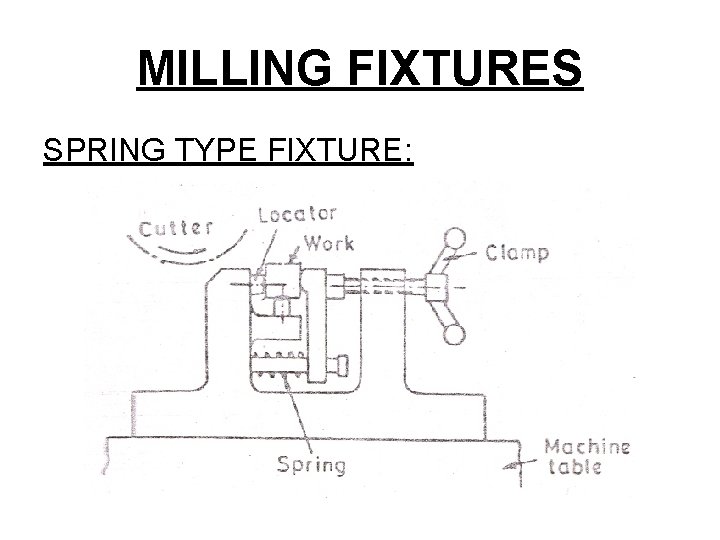 MILLING FIXTURES

SPRING TYPE FIXTURE:

Cutter

Locator

Work

Clamp

Spring

Machine table