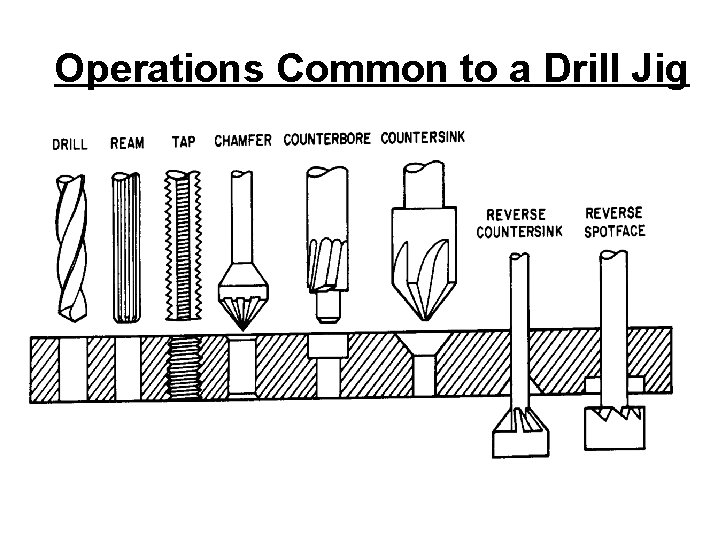 Operations Common to a Drill Jig

DRILL REAM TAP CHAMFER COUNTERBORE COUNTERSINK

REVERSE COUNTERSINK

REVERSE SPOTFACE