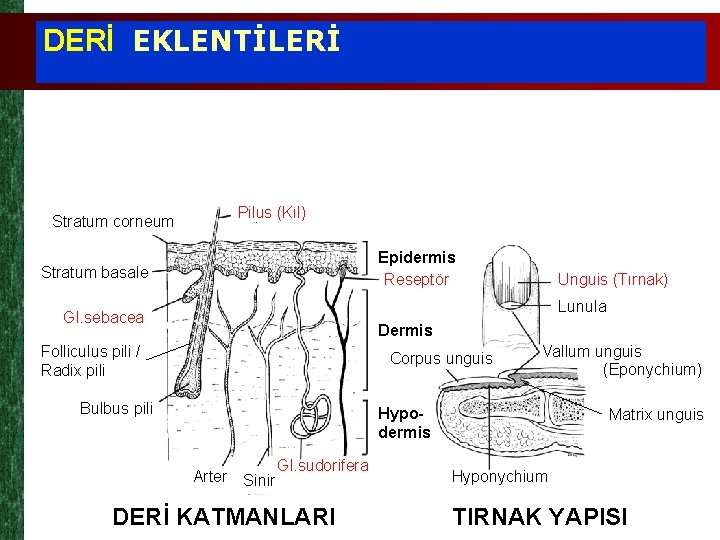 DERİ EKLENTİLERİ

Stratum corneum
Pilus (Kıl)
Stratum basale
Gl.sebacea
Folliculus pili / Radix pili
Bulbus pili
Epidermis
Reseptör
Dermis
Hypo-dermis
Arter
Sinir
Gl.sudorifera

Unguis (Tırnak)
Lunula
Corpus unguis
Vallum unguis (Eponychium)
Matrix unguis
Hyponychium

DERİ KATMANLARI
TIRNAK YAPISI