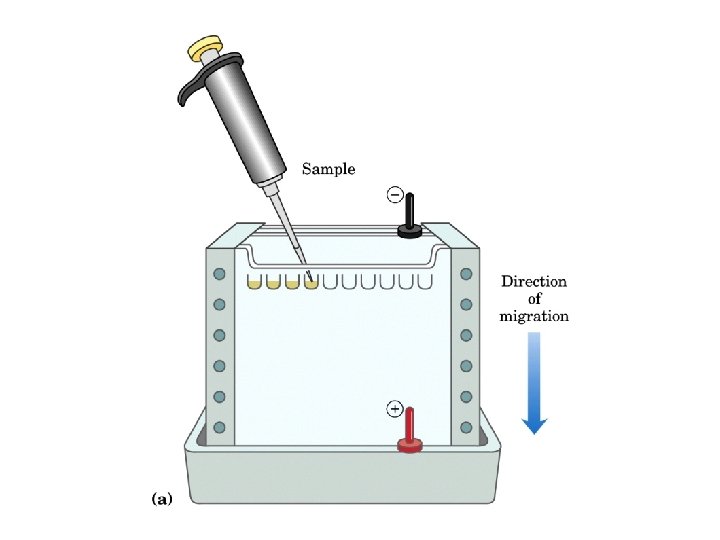 Sample

−

Direction of migration

+

(a)