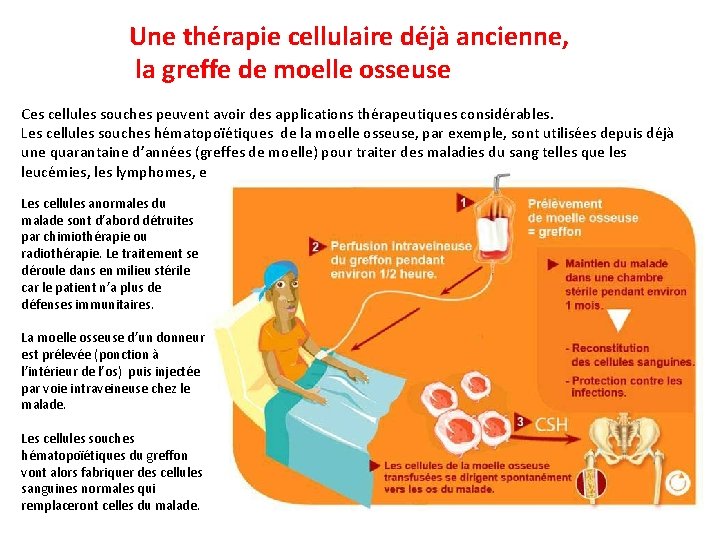 Une thérapie cellulaire déjà ancienne, la greffe de moelle osseuse

Ces cellules souches peuvent avoir des applications thérapeutiques considérables. Les cellules souches hématopoïétiques de la moelle osseuse, par exemple, sont utilisées depuis déjà une quarantaine d'années (greffes de moelle) pour traiter des maladies du sang telles que les leucémies, les lymphomes, e

Les cellules anormales du malade sont d'abord détruites par chimiothérapie ou radiothérapie. Le traitement se déroule dans en milieu stérile car le patient n'a plus de défenses immunitaires.

La moelle osseuse d'un donneur est prélevée (ponction à l'intérieur de l'os) puis injectée par voie intraveineuse chez le malade.

Les cellules souches hématopoïétiques du greffon vont alors fabriquer des cellules sanguines normales qui remplaceront celles du malade.

1 Prélèvement de moelle osseuse = greffon

2 Perfusion intraveineuse du greffon pendant environ 1/2 heure.

Maintien du malade dans une chambre stérile pendant environ 1 mois.

- Reconstitution des cellules sanguines.
- Protection contre les infections.

3 CSH

Les cellules de la moelle osseuse transfusées se dirigent spontanément vers les os du malade.