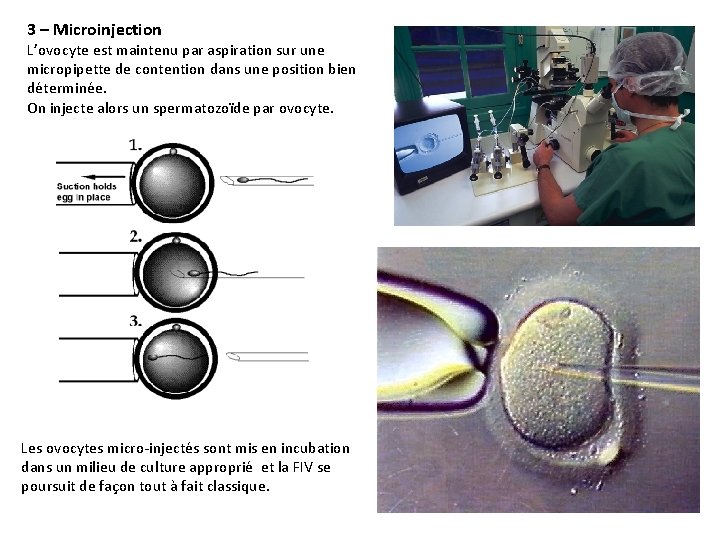 3 – Microinjection

L'ovocyte est maintenu par aspiration sur une micropipette de contention dans une position bien déterminée.
On injecte alors un spermatozoïde par ovocyte.

1.

Suction holds egg in place

2.

3.

Les ovocytes micro-injectés sont mis en incubation dans un milieu de culture approprié et la FIV se poursuit de façon tout à fait classique.