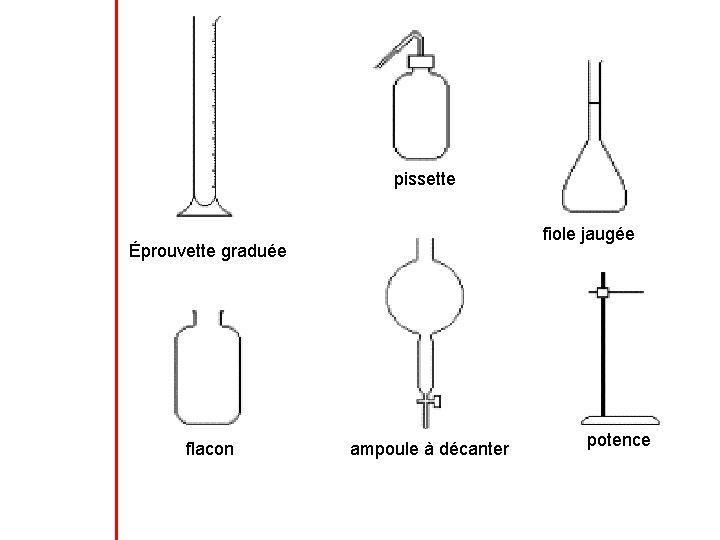 pissette

fiole jaugée

Éprouvette graduée

flacon

ampoule à décanter

potence