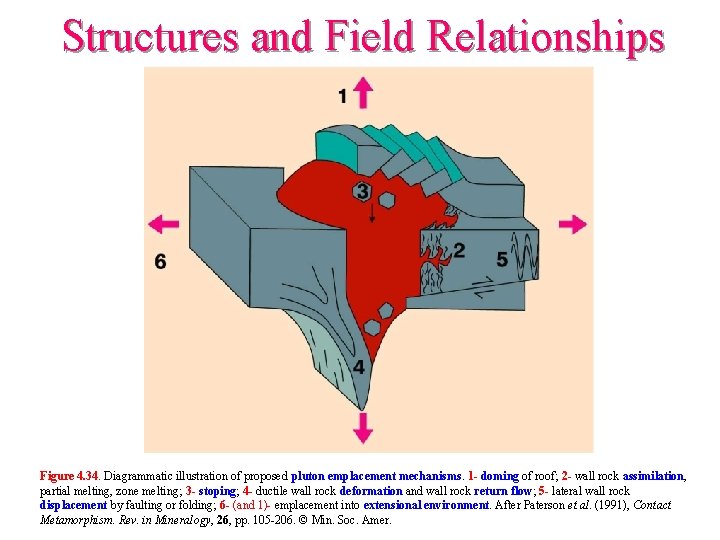 Structures and Field Relationships

1

3

6

2

5

4

Figure 4.34. Diagrammatic illustration of proposed pluton emplacement mechanisms. 1- doming of roof; 2- wall rock assimilation, partial melting, zone melting; 3- stoping; 4- ductile wall rock deformation and wall rock return flow; 5- lateral wall rock displacement by faulting or folding; 6- (and 1)- emplacement into extensional environment. After Paterson et al. (1991), Contact Metamorphism. Rev. in Mineralogy, 26, pp. 105-206. © Min. Soc. Amer.