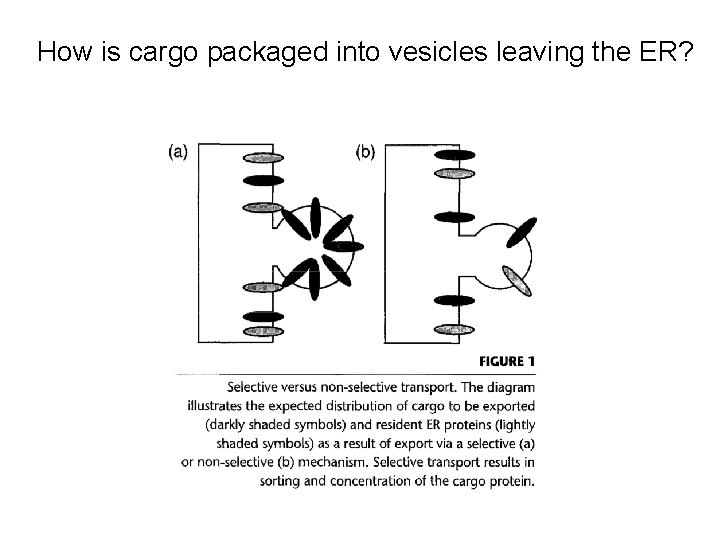 How is cargo packaged into vesicles leaving the ER?

(a)

(b)

FIGURE 1

Selective versus non-selective transport. The diagram illustrates the expected distribution of cargo to be exported (darkly shaded symbols) and resident ER proteins (lightly shaded symbols) as a result of export via a selective (a) or non-selective (b) mechanism. Selective transport results in sorting and concentration of the cargo protein.