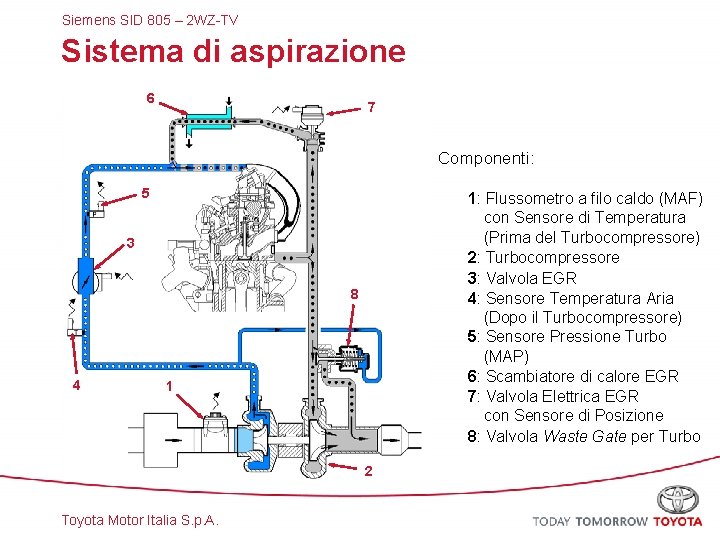 Siemens SID 805 – 2WZ-TV

Sistema di aspirazione

6
7
5
3
8
4
1
2

Componenti:

1: Flussometro a filo caldo (MAF) con Sensore di Temperatura (Prima del Turbocompressore)
2: Turbocompressore
3: Valvola EGR
4: Sensore Temperatura Aria (Dopo il Turbocompressore)
5: Sensore Pressione Turbo (MAP)
6: Scambiatore di calore EGR
7: Valvola Elettrica EGR con Sensore di Posizione
8: Valvola Waste Gate per Turbo

Toyota Motor Italia S.p.A.

TODAY TOMORROW TOYOTA