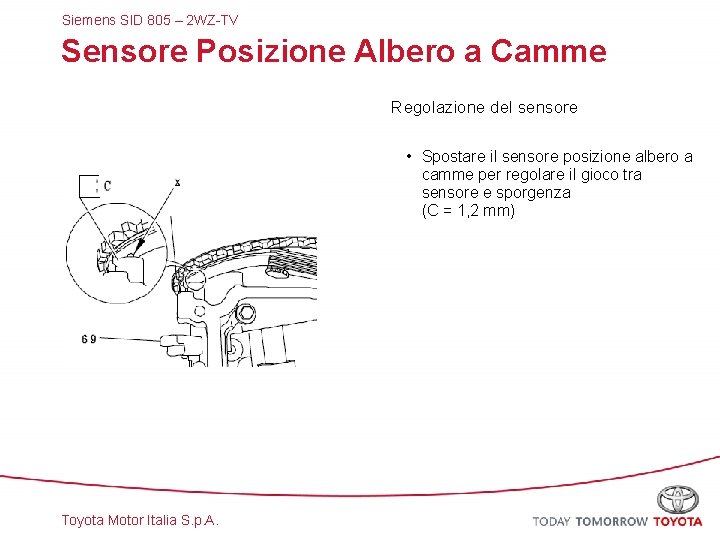 Siemens SID 805 – 2WZ-TV

Sensore Posizione Albero a Camme

C

x

69

Regolazione del sensore

• Spostare il sensore posizione albero a camme per regolare il gioco tra sensore e sporgenza (C = 1,2 mm)

Toyota Motor Italia S.p.A.

TODAY TOMORROW TOYOTA