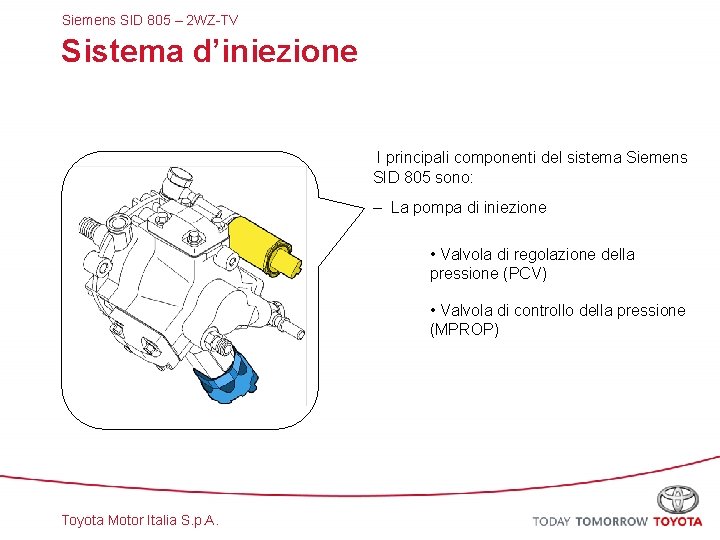 Siemens SID 805 – 2WZ-TV

Sistema d'iniezione

I principali componenti del sistema Siemens SID 805 sono:

– La pompa di iniezione

• Valvola di regolazione della pressione (PCV)

• Valvola di controllo della pressione (MPROP)

Toyota Motor Italia S.p.A.

TODAY TOMORROW TOYOTA