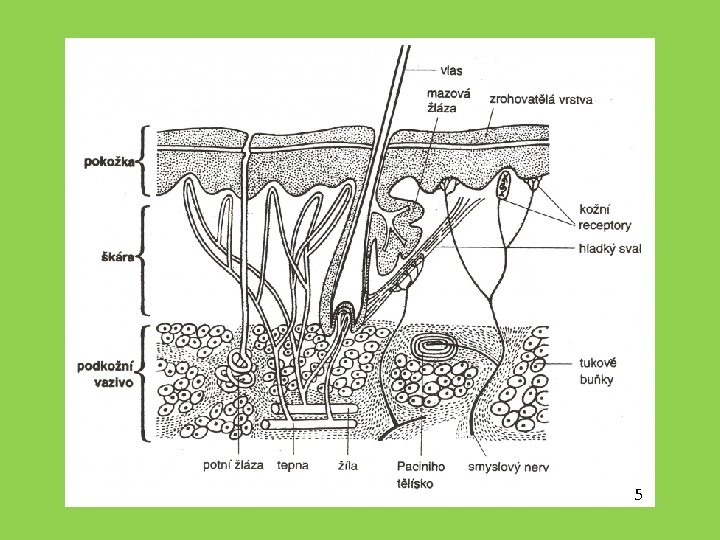 vlas

mazová žláza

zrohovatělá vrstva

pokožka

škára

podkožní vazivo

kožní receptory

hladký sval

tukové buňky

potní žláza

tepna

žíla

Paciniho tělísko

smyslový nerv

5