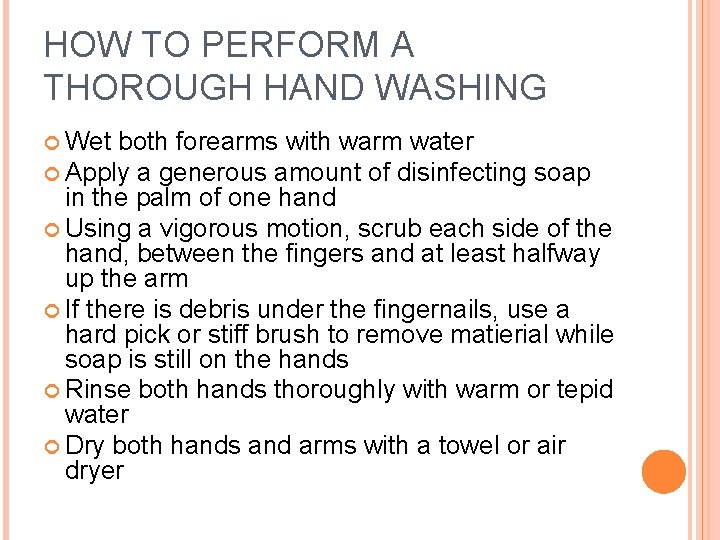 HOW TO PERFORM A THOROUGH HAND WASHING

Wet both forearms with warm water

Apply a generous amount of disinfecting soap in the palm of one hand

Using a vigorous motion, scrub each side of the hand, between the fingers and at least halfway up the arm

If there is debris under the fingernails, use a hard pick or stiff brush to remove matierial while soap is still on the hands

Rinse both hands thoroughly with warm or tepid water

Dry both hands and arms with a towel or air dryer