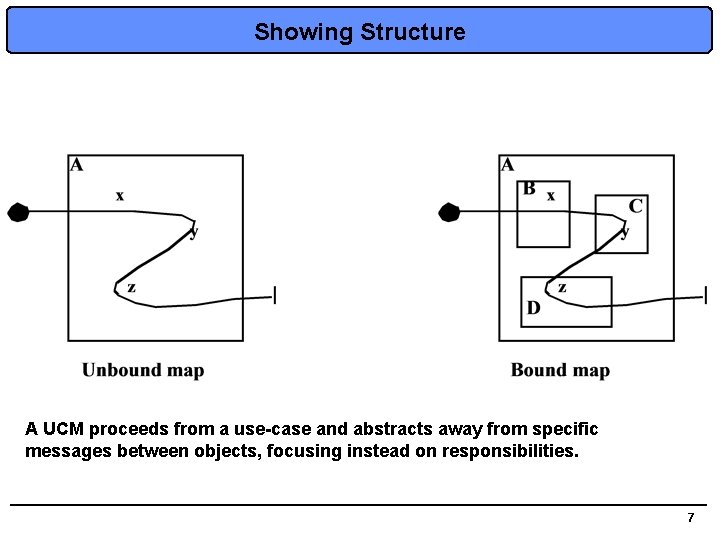 Showing Structure

A

x

y

z

Unbound map

A

B

x

C

y

z

D

Bound map

A UCM proceeds from a use-case and abstracts away from specific messages between objects, focusing instead on responsibilities.

7