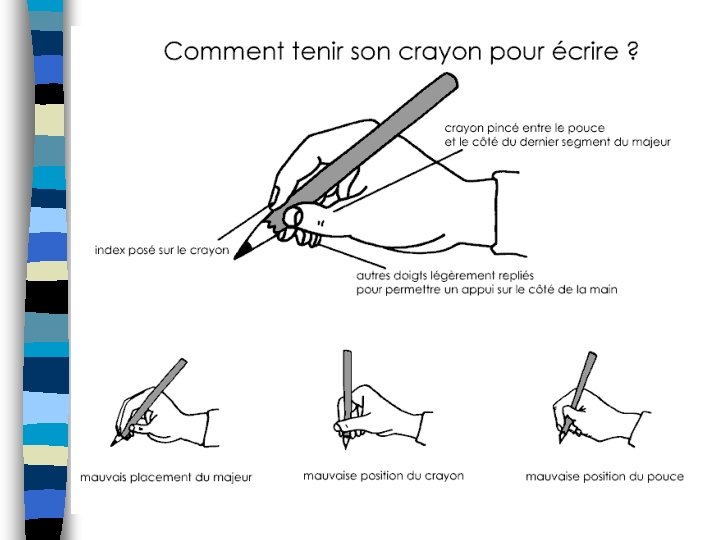 Comment tenir son crayon pour écrire ?

crayon pincé entre le pouce et le côté du dernier segment du majeur

index posé sur le crayon

autres doigts légèrement repliés pour permettre un appui sur le côté de la main

mauvais placement du majeur

mauvaise position du crayon

mauvaise position du pouce