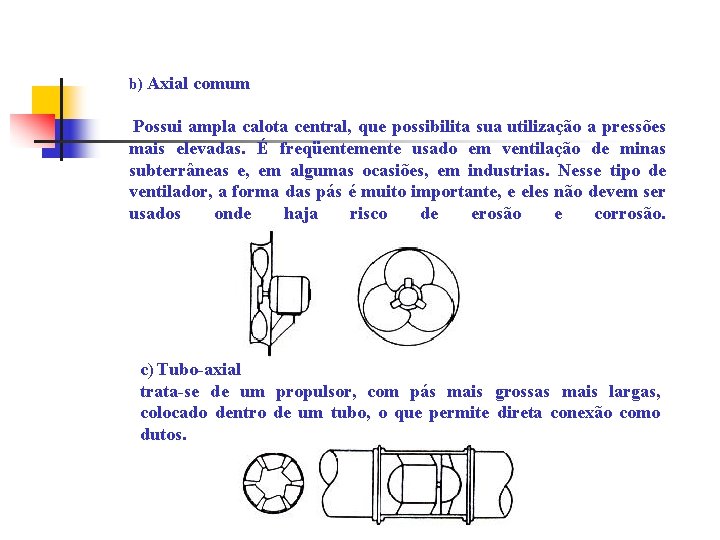 b) Axial comum

Possui ampla calota central, que possibilita sua utilização a pressões mais elevadas. É freqüentemente usado em ventilação de minas subterrâneas e, em algumas ocasiões, em industrias. Nesse tipo de ventilador, a forma das pás é muito importante, e eles não devem ser usados onde haja risco de erosão e corrosão.

c) Tubo-axial
trata-se de um propulsor, com pás mais grossas mais largas, colocado dentro de um tubo, o que permite direta conexão como dutos.