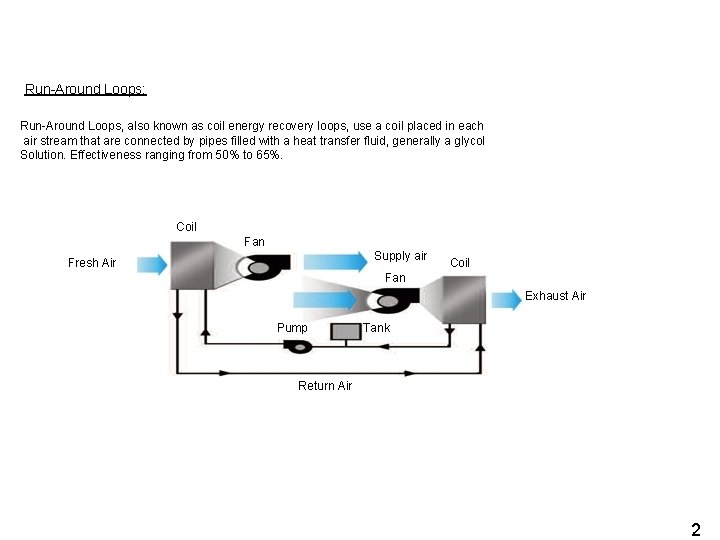 Run-Around Loops:

Run-Around Loops, also known as coil energy recovery loops, use a coil placed in each air stream that are connected by pipes filled with a heat transfer fluid, generally a glycol Solution. Effectiveness ranging from 50% to 65%.

Coil

Fan

Fresh Air

Supply air

Coil

Fan

Exhaust Air

Pump

Tank

Return Air

2