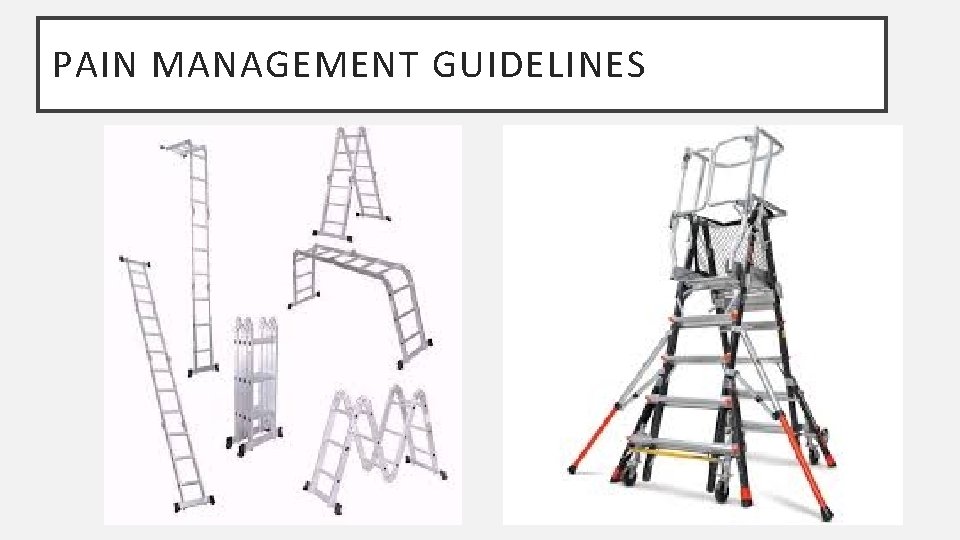 PAIN MANAGEMENT GUIDELINES