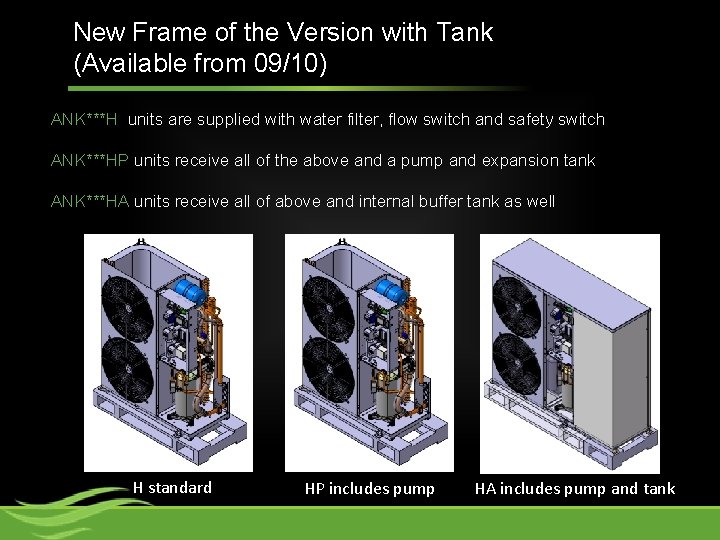 New Frame of the Version with Tank
(Available from 09/10)

ANK***H units are supplied with water filter, flow switch and safety switch

ANK***HP units receive all of the above and a pump and expansion tank

ANK***HA units receive all of above and internal buffer tank as well

H standard

HP includes pump

HA includes pump and tank