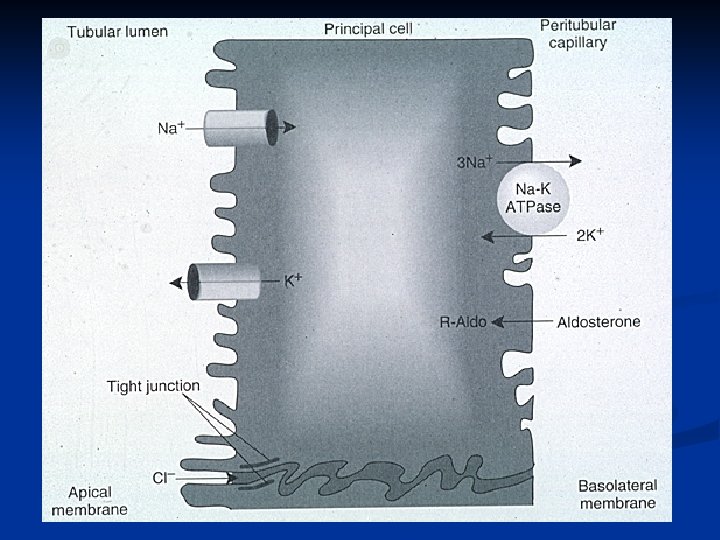 Tubular lumen

Principal cell

Peritubular capillary

$Na^+$

$3Na^+$

Na-K ATPase

$2K^+$

$K^+$

R-Aldo

Aldosterone

Tight junction

$Cl^-$

Apical membrane

Basolateral membrane