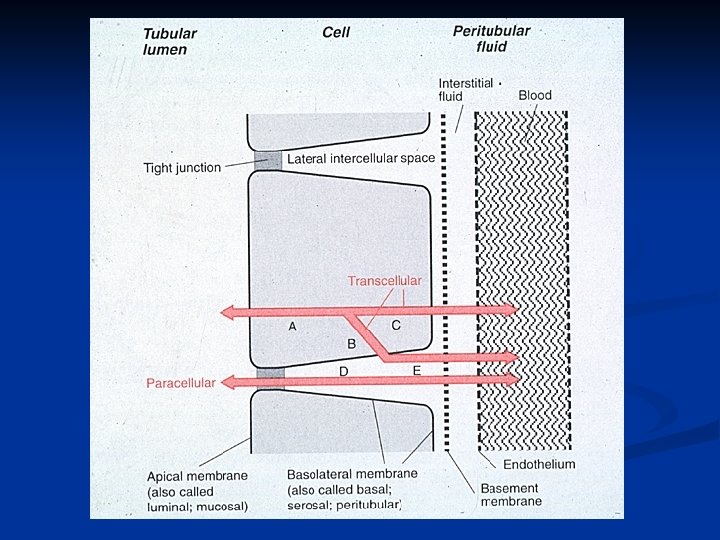 Tubular lumen

Cell

Peritubular fluid

Interstitial fluid

Blood

Tight junction

Lateral intercellular space

Transcellular

A

B

C

D

E

Paracellular

Apical membrane (also called luminal; mucosal)

Basolateral membrane (also called basal; serosal; peritubular)

Basement membrane

Endothelium