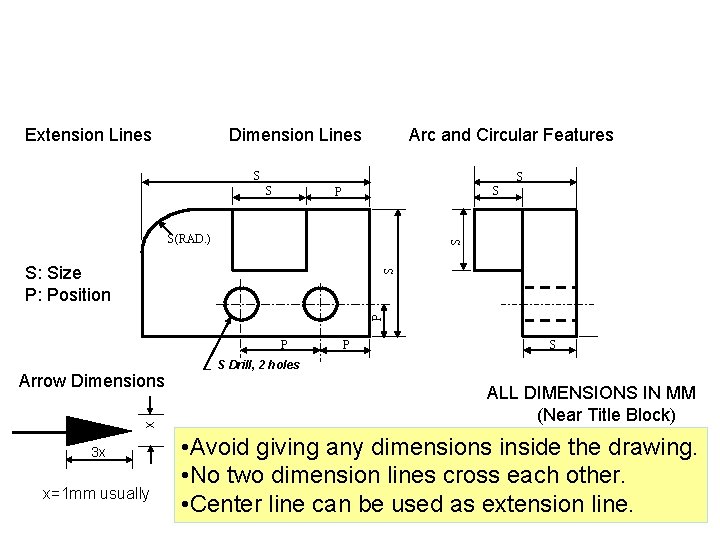 Extension Lines

Dimension Lines

Arc and Circular Features

S

S

P

S(RAD.)

S

P

P

P

S Drill, 2 holes

S: Size
P: Position

S

S

S

S

Arrow Dimensions

x

3x

x=1mm usually

ALL DIMENSIONS IN MM
(Near Title Block)

•Avoid giving any dimensions inside the drawing.
•No two dimension lines cross each other.
•Center line can be used as extension line.