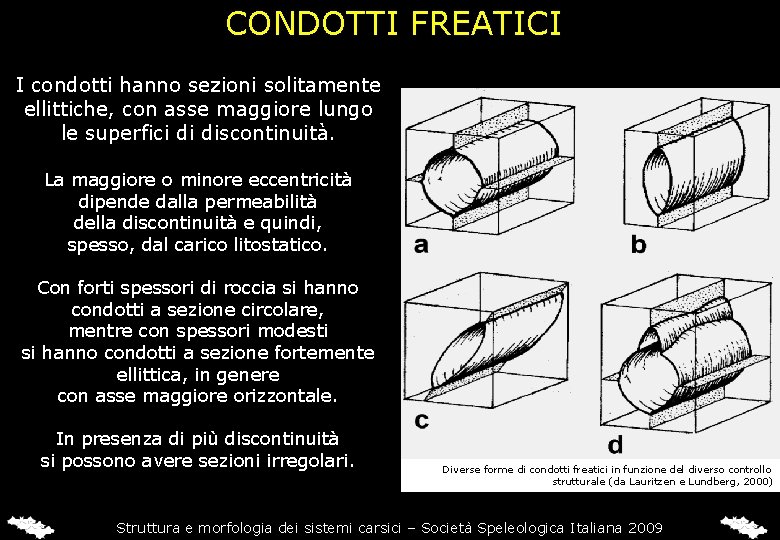 CONDOTTI FREATICI

I condotti hanno sezioni solitamente ellittiche, con asse maggiore lungo le superfici di discontinuità.

La maggiore o minore eccentricità dipende dalla permeabilità della discontinuità e quindi, spesso, dal carico litostatico.

Con forti spessori di roccia si hanno condotti a sezione circolare, mentre con spessori modesti si hanno condotti a sezione fortemente ellittica, in genere con asse maggiore orizzontale.

In presenza di più discontinuità si possono avere sezioni irregolari.

a

b

c

d

Diverse forme di condotti freatici in funzione del diverso controllo strutturale (da Lauritzen e Lundberg, 2000)

Struttura e morfologia dei sistemi carsici – Società Speleologica Italiana 2009