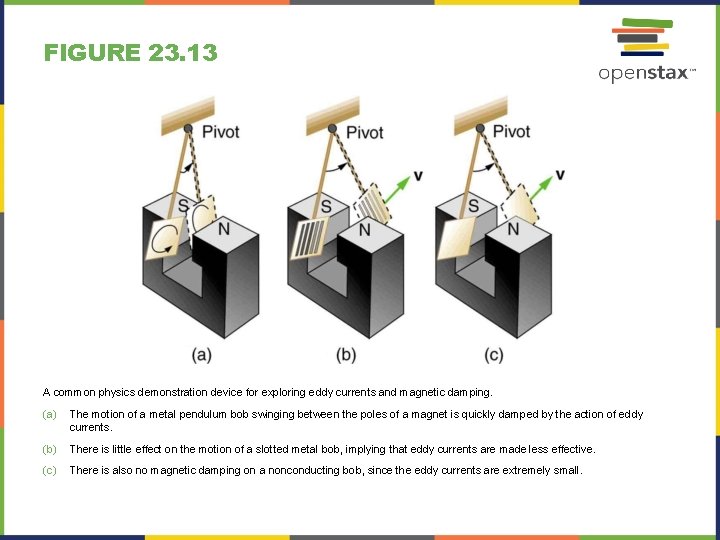 FIGURE 23.13

openstax™

Pivot

S

N

(a)

Pivot

v

S

N

(b)

Pivot

v

S

N

(c)

A common physics demonstration device for exploring eddy currents and magnetic damping.

(a) The motion of a metal pendulum bob swinging between the poles of a magnet is quickly damped by the action of eddy currents.

(b) There is little effect on the motion of a slotted metal bob, implying that eddy currents are made less effective.

(c) There is also no magnetic damping on a nonconducting bob, since the eddy currents are extremely small.