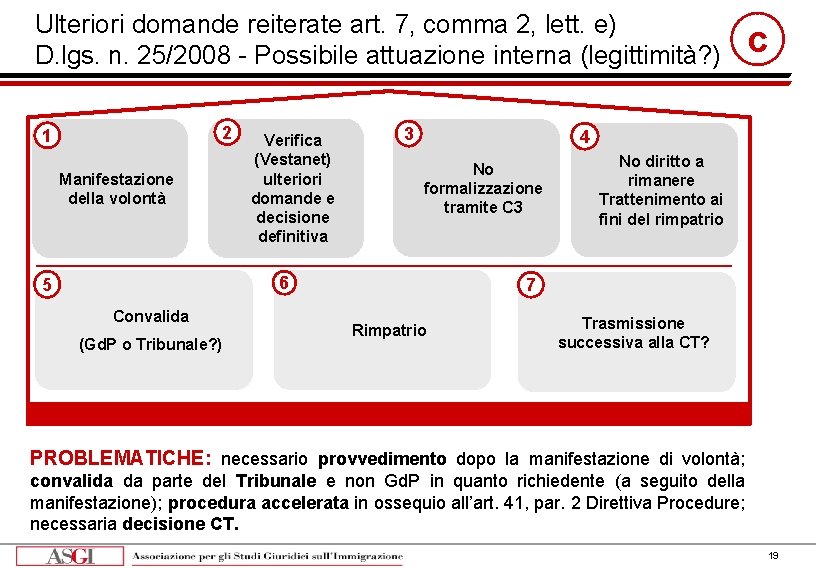 Ulteriori domande reiterate art. 7, comma 2, lett. e) D.lgs. n. 25/2008 - Possibile attuazione interna (legittimità?)

C

1
Manifestazione della volontà

2
Verifica (Vestanet) ulteriori domande e decisione definitiva

3
No formalizzazione tramite C3

4
No diritto a rimanere Trattenimento ai fini del rimpatrio

5
Convalida
(GdP o Tribunale?)

6
Rimpatrio

7
Trasmissione successiva alla CT?

PROBLEMATICHE: necessario provvedimento dopo la manifestazione di volontà; convalida da parte del Tribunale e non GdP in quanto richiedente (a seguito della manifestazione); procedura accelerata in ossequio all'art. 41, par. 2 Direttiva Procedure; necessaria decisione CT.

ASGI Associazione per gli Studi Giuridici sull'Immigrazione

19