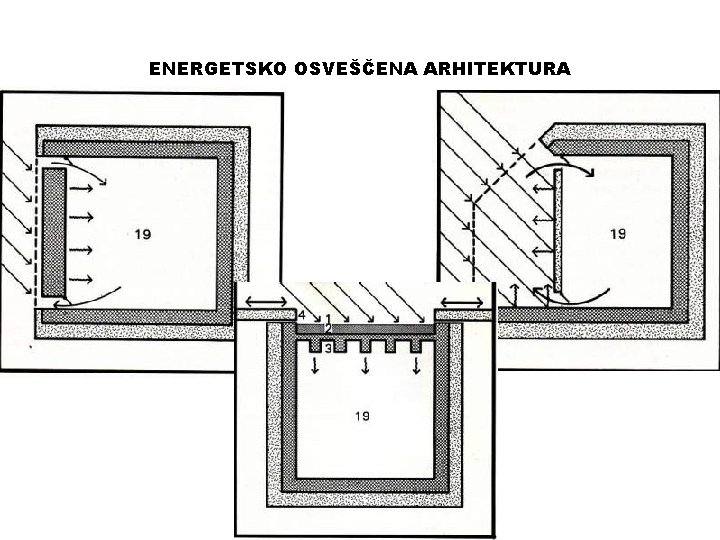 ENERGETSKO OSVEŠČENA ARHITEKTURA

19

19

4 1 2 3

19