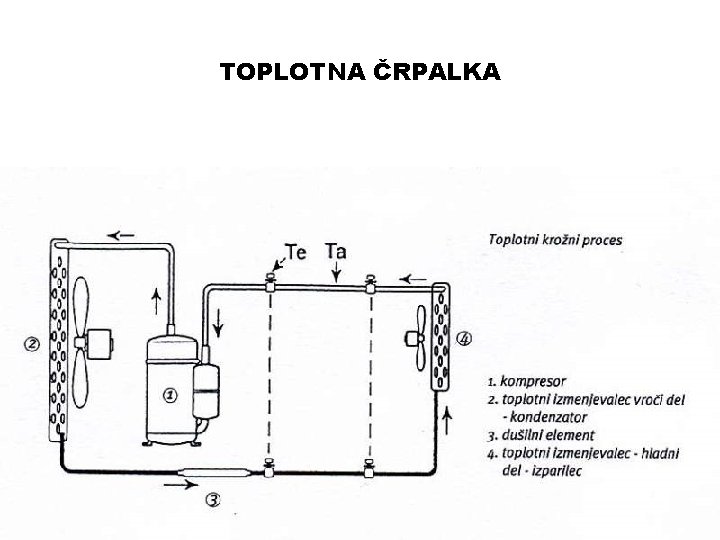 TOPLOTNA ČRPALKA

Toplotni krožni proces

Te
Ta

②
①
④
③

1. kompresor
2. toplotni izmenjevalec vroči del - kondenzator
3. dušilni element
4. toplotni izmenjevalec - hladni del - izparilec