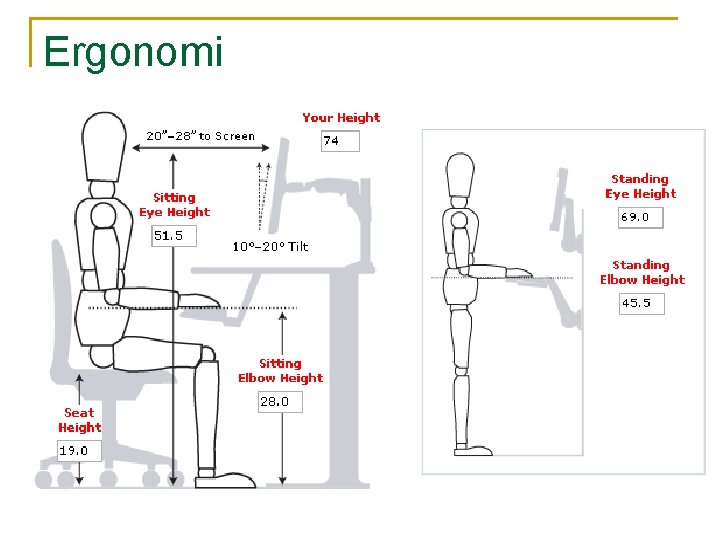 Ergonomi

20"–28" to Screen

Your Height
74

Sitting Eye Height
51.5

10°–20° Tilt

Sitting Elbow Height
28.0

Seat Height
19.0

Standing Eye Height
69.0

Standing Elbow Height
45.5