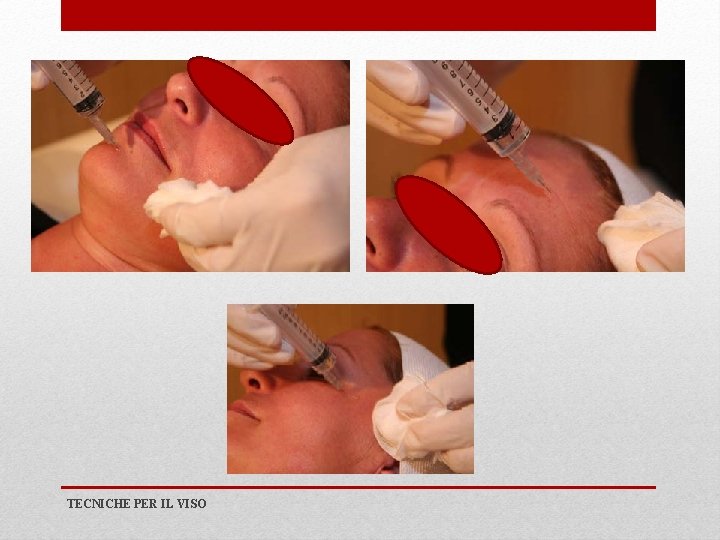 TECNICHE PER IL VISO