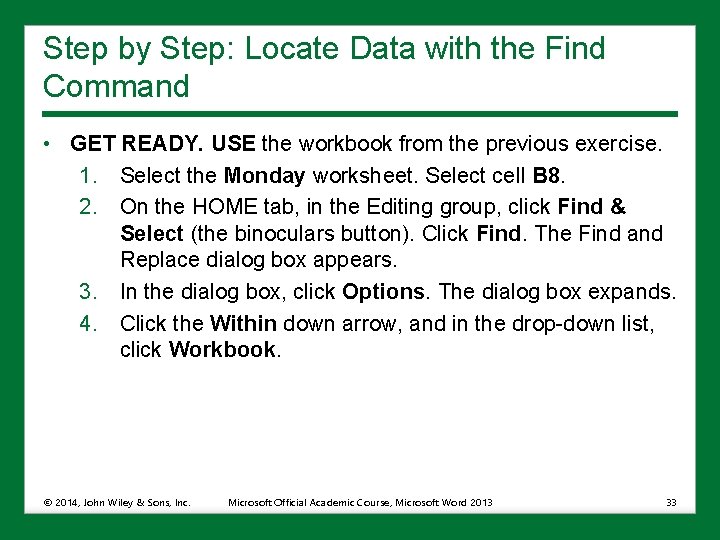 Step by Step: Locate Data with the Find Command

• GET READY. USE the workbook from the previous exercise.
1. Select the Monday worksheet. Select cell B8.
2. On the HOME tab, in the Editing group, click Find & Select (the binoculars button). Click Find. The Find and Replace dialog box appears.
3. In the dialog box, click Options. The dialog box expands.
4. Click the Within down arrow, and in the drop-down list, click Workbook.

© 2014, John Wiley & Sons, Inc.

Microsoft Official Academic Course, Microsoft Word 2013

33