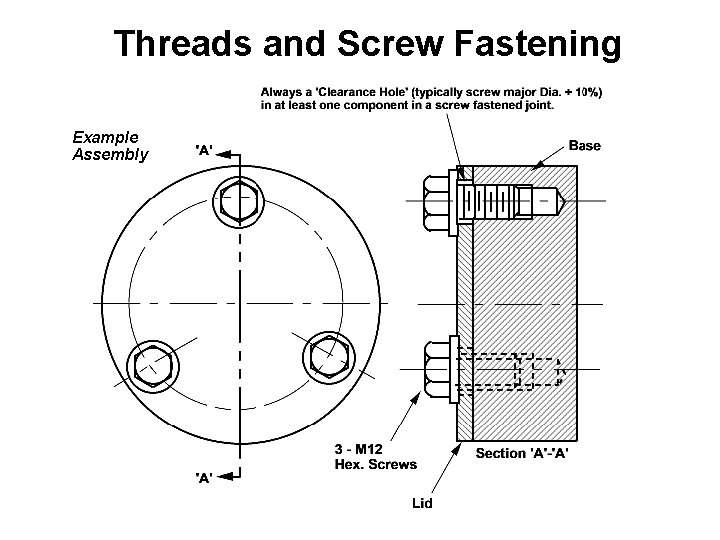 Threads and Screw Fastening

Always a 'Clearance Hole' (typically screw major Dia. + 10%) in at least one component in a screw fastened joint.

Example Assembly

'A'

Base

3 - M12 Hex. Screws

Section 'A'-'A'

'A'

Lid