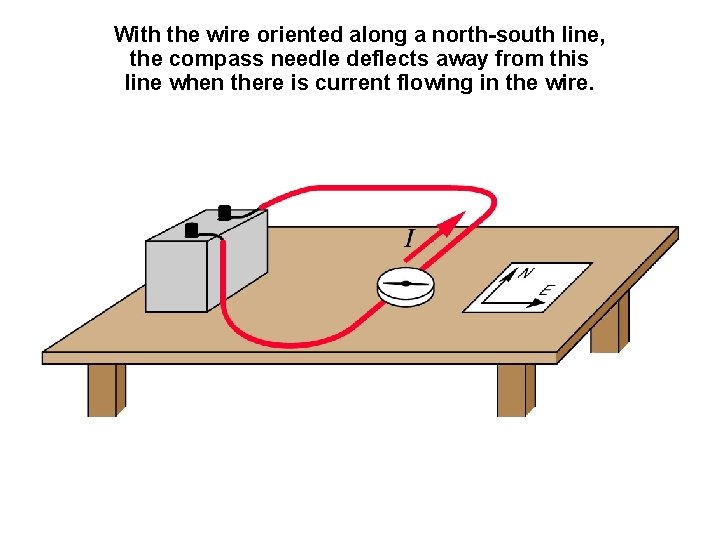 With the wire oriented along a north-south line, the compass needle deflects away from this line when there is current flowing in the wire.

$I$

N

E