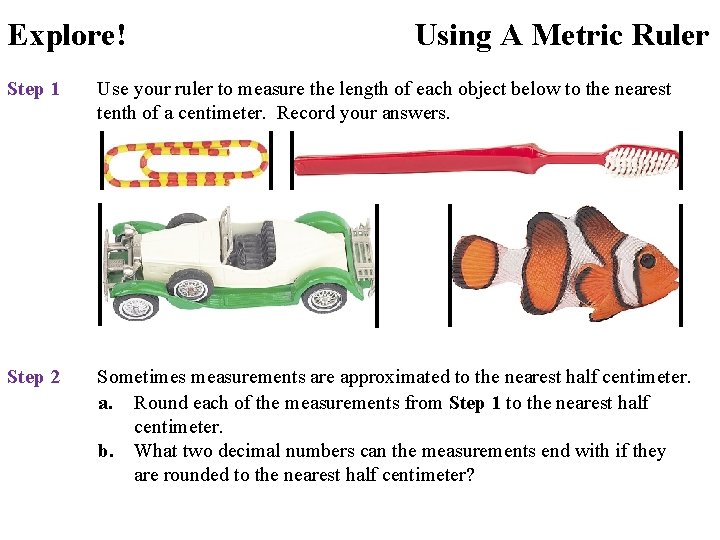 Explore! Using A Metric Ruler

Step 1 Use your ruler to measure the length of each object below to the nearest tenth of a centimeter. Record your answers.

Step 2 Sometimes measurements are approximated to the nearest half centimeter.

a. Round each of the measurements from Step 1 to the nearest half centimeter.

b. What two decimal numbers can the measurements end with if they are rounded to the nearest half centimeter?