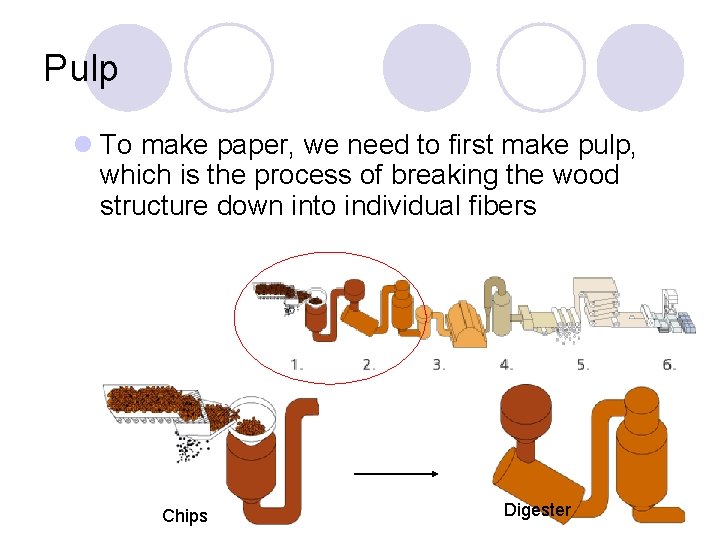 Pulp

To make paper, we need to first make pulp, which is the process of breaking the wood structure down into individual fibers

1. 2. 3. 4. 5. 6.

Chips

Digester